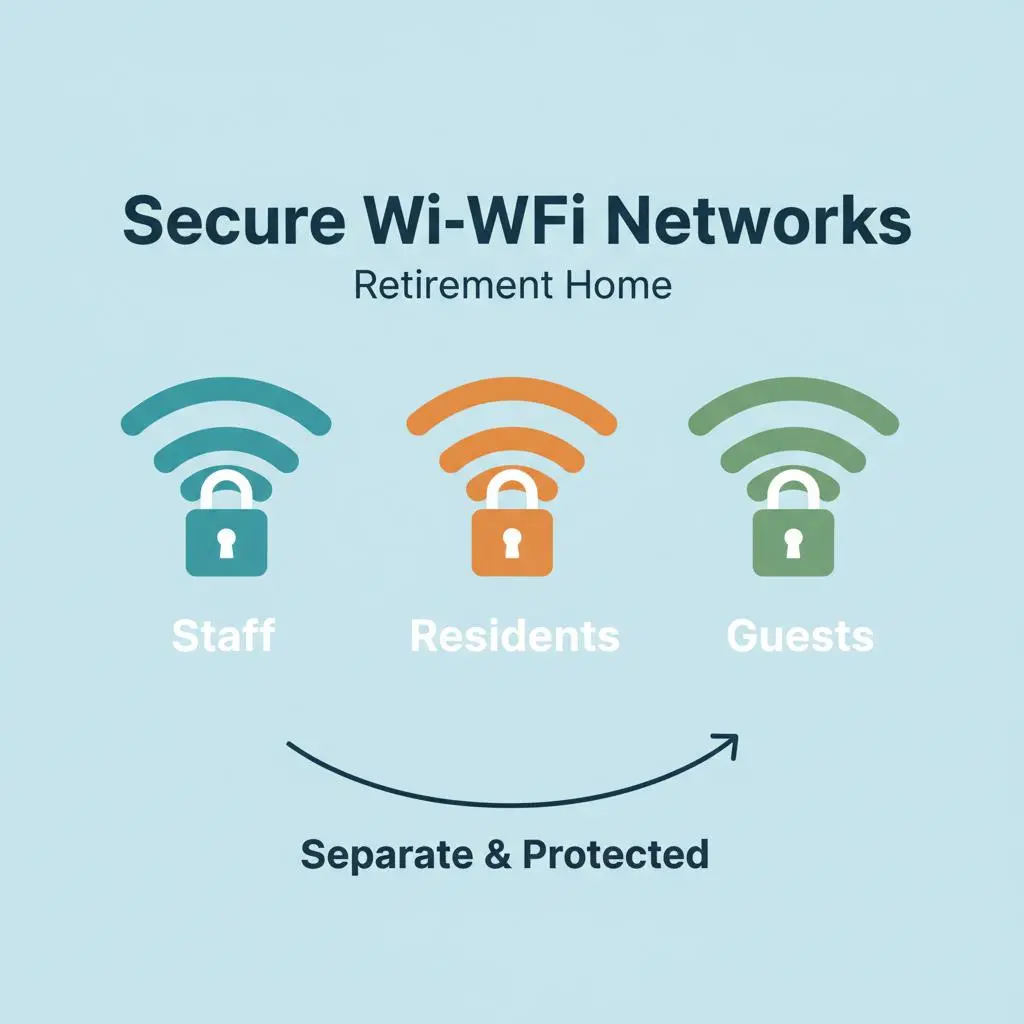 Secure Wi-WFi Networks
Retirement Home

Staff
Residents
Guests

Separate & Protected